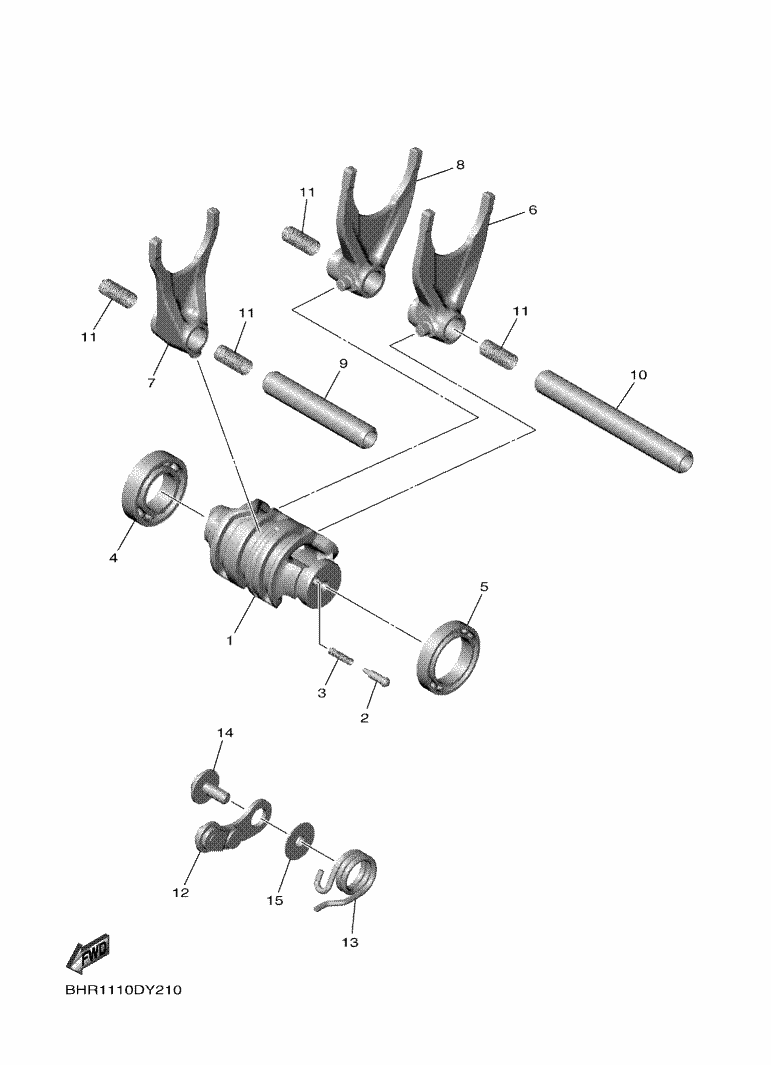 8
11
6
11
11
11
7
9
10
4
1
5
3
2
14
12
15
13
FWD
BHR1110DY210