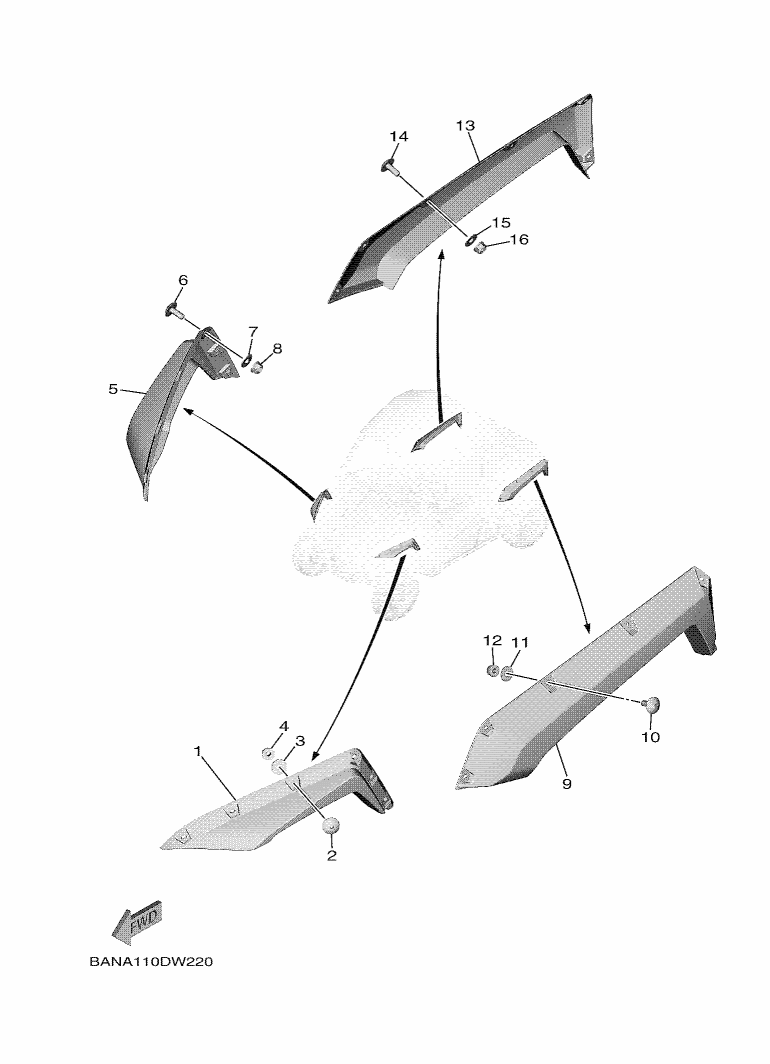 14
13
15
16
6
7
8
5
12
11
10
9
4
3
1
2
FWD
BANA110DW220