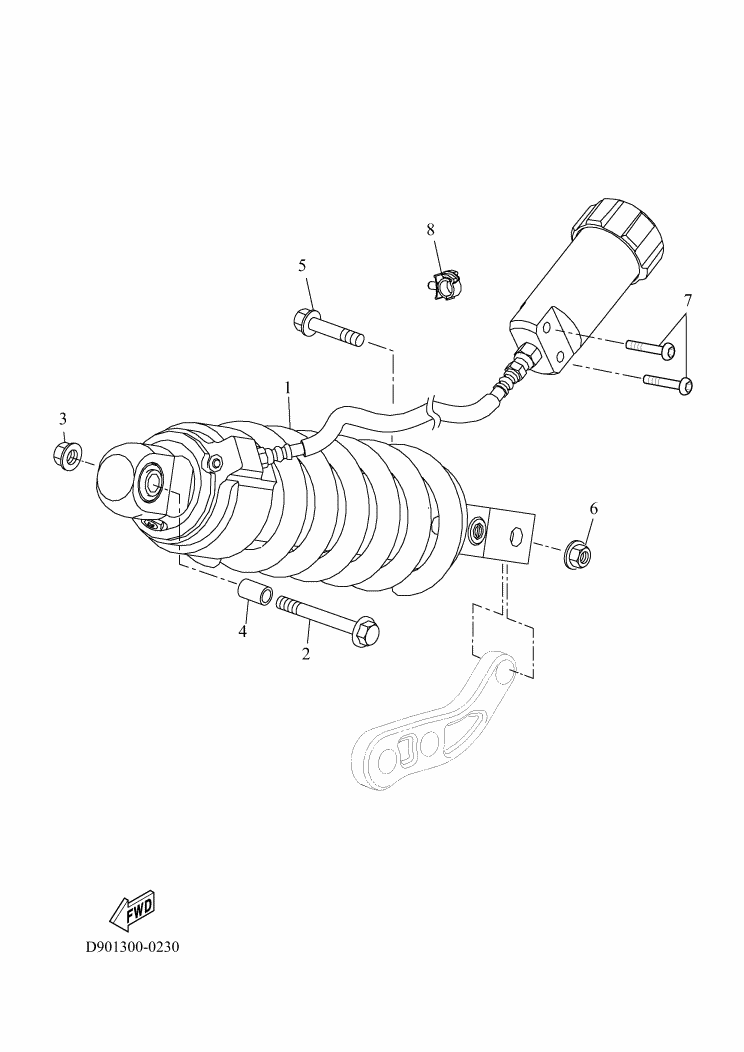 8

5

7

1

3

6

4

2

FWD

D901300-0230