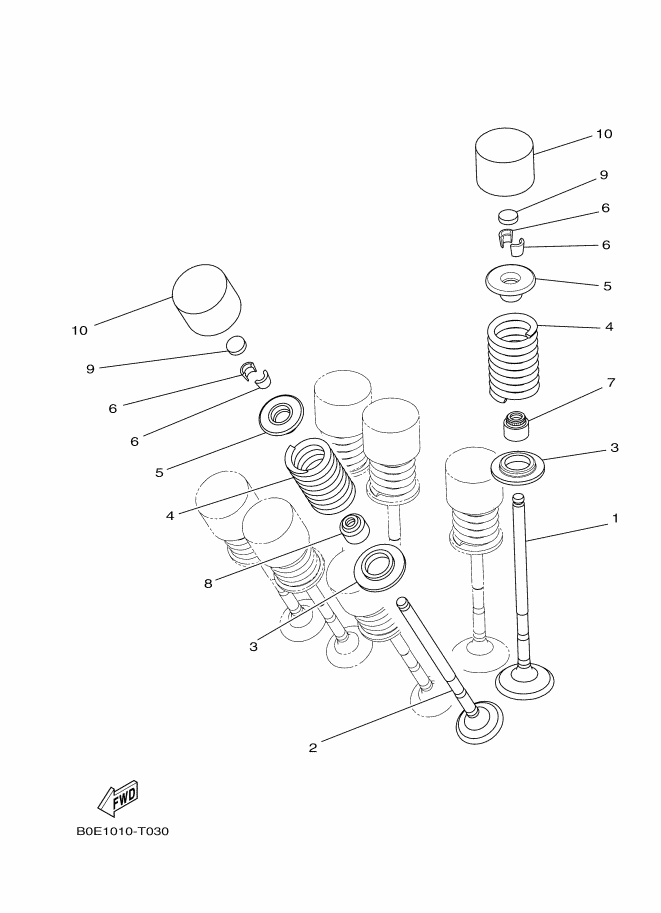 10
9
6
6
5
4
7
3
1
10
9
6
6
5
4
8
3
2
FWD
B0E1010-T030