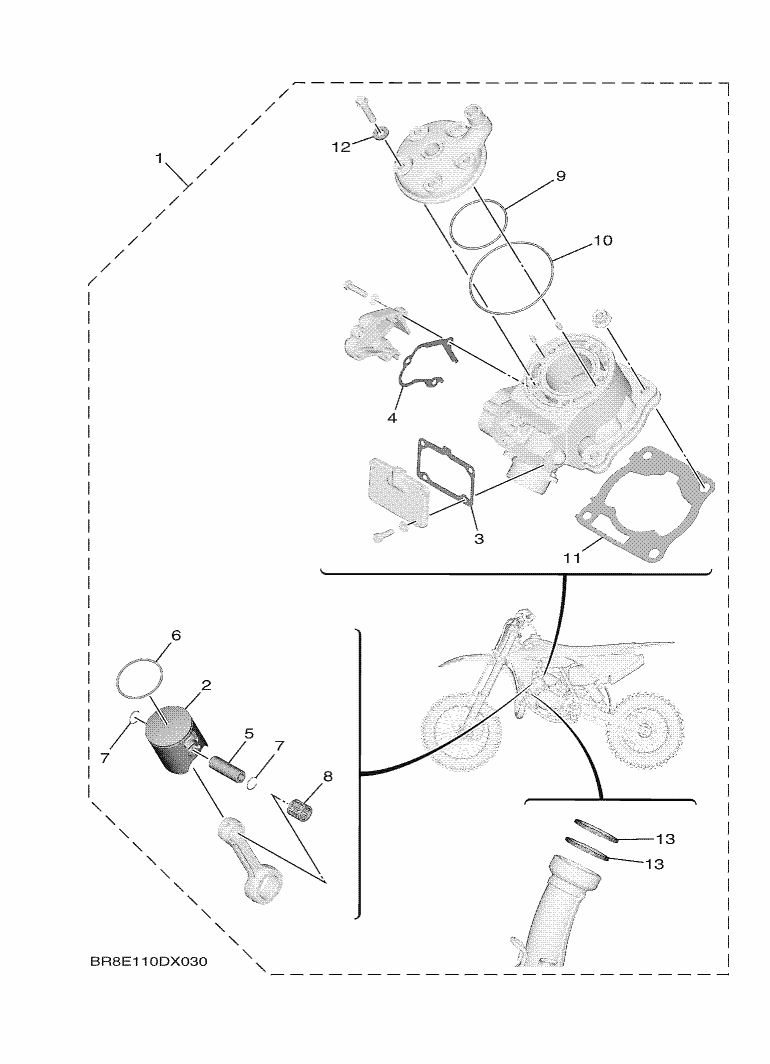 1
12
9
10
4
3
11
6
2
7
5
7
8
13
13
BR8E110DX030