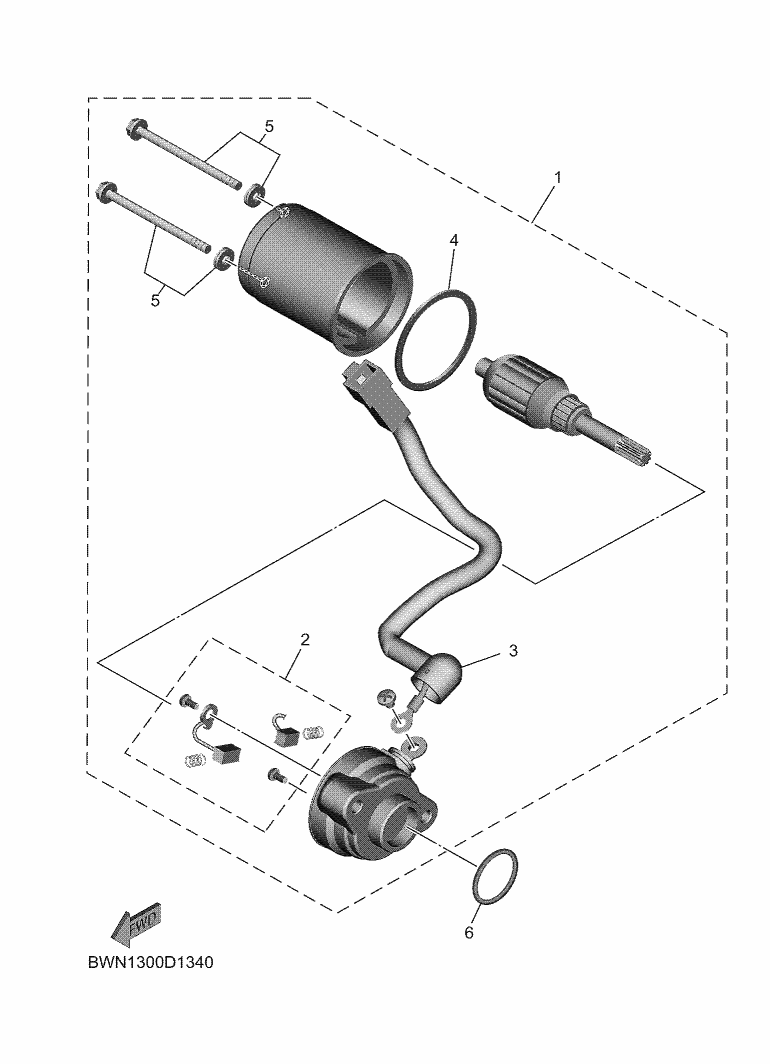 5
1
4
5
2
3
6
FWD
BWN1300D1340