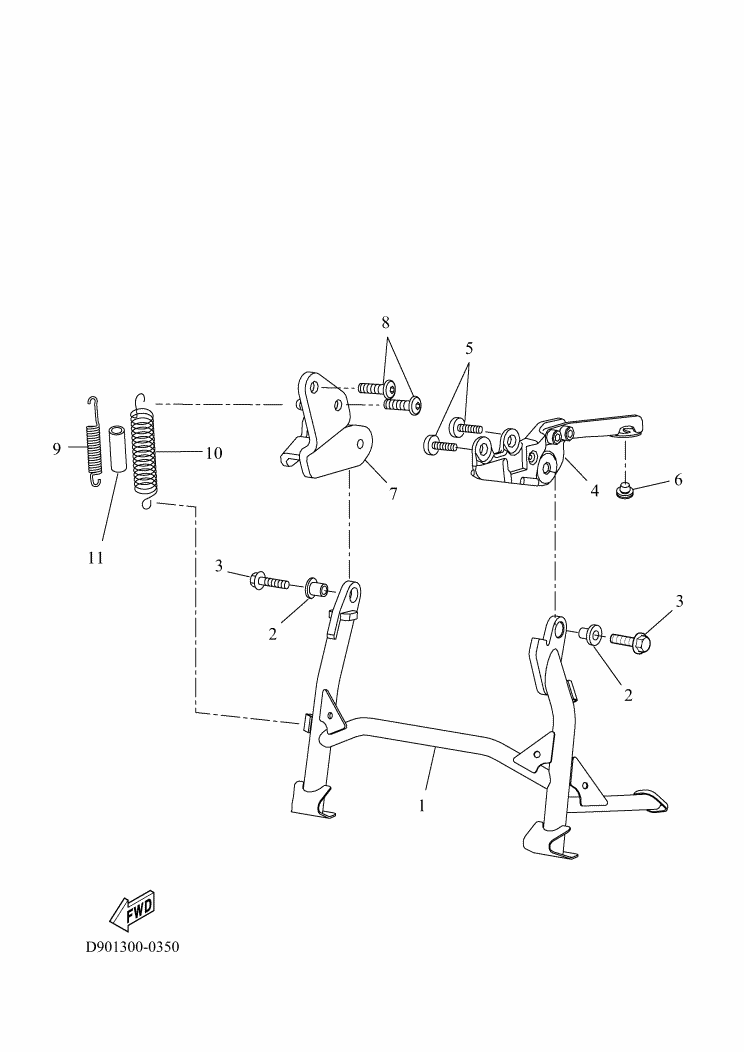 8
5
9
10
7
4
6
11
3
2
3
2
1
FWD
D901300-0350