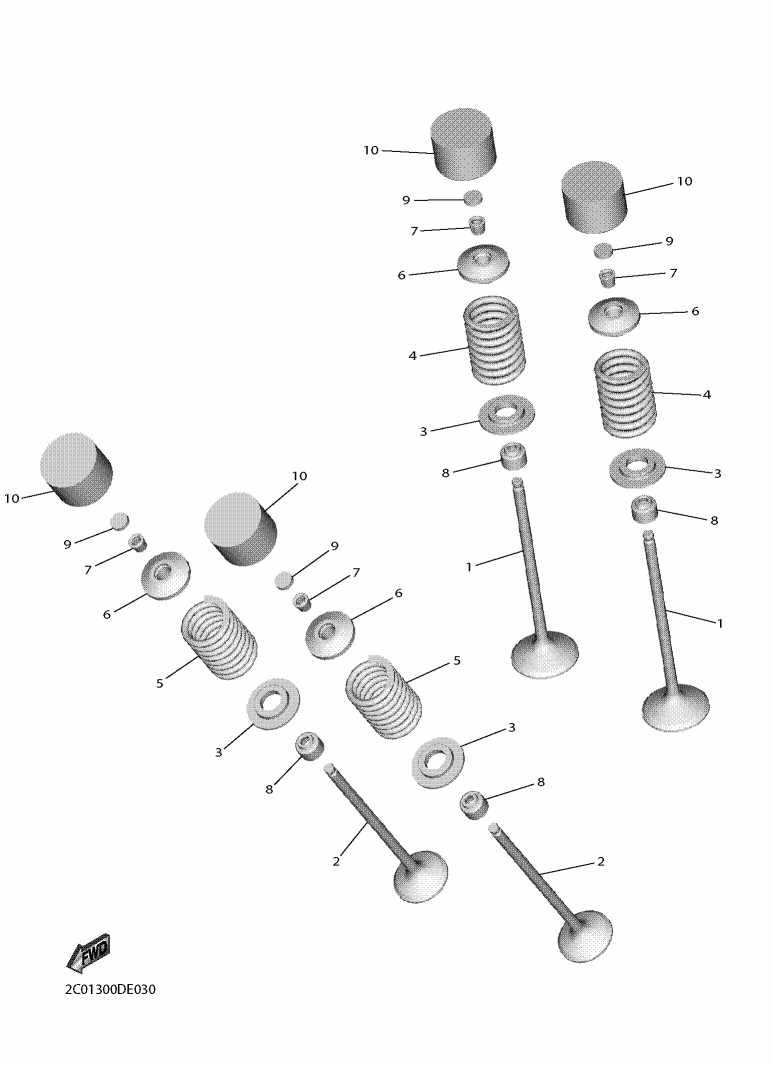 10
9
7
6
4
3
8
1
10
9
7
6
4
3
8
1
10
9
7
6
5
3
8
2
10
9
7
6
5
3
8
2
FWD
2C01300DE030