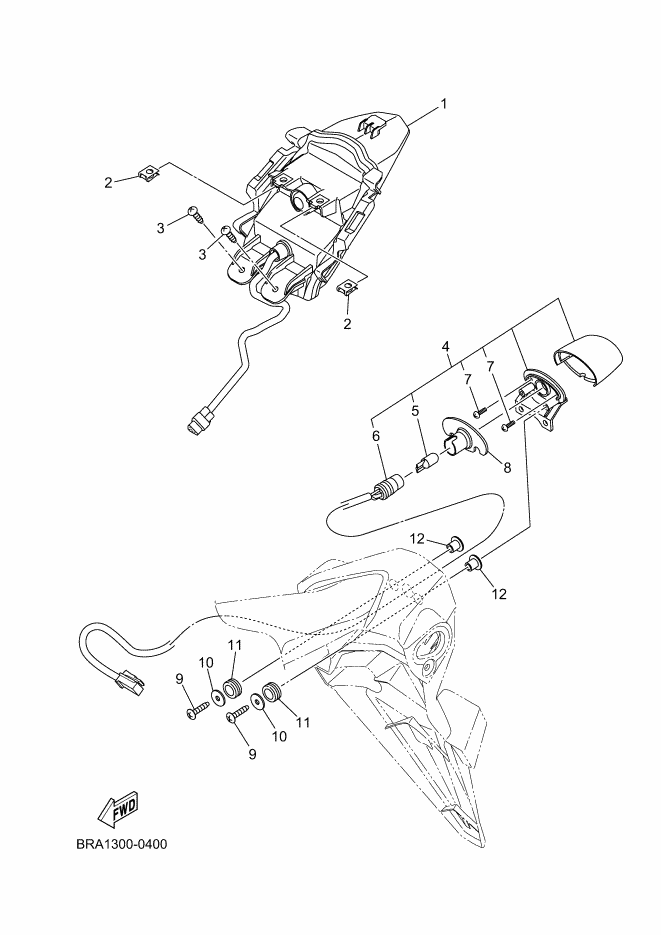 1
2
3
3
2
4
7
7
5
6
8
12
12
11
10
9
10
11
9
FWD
BRA1300-0400