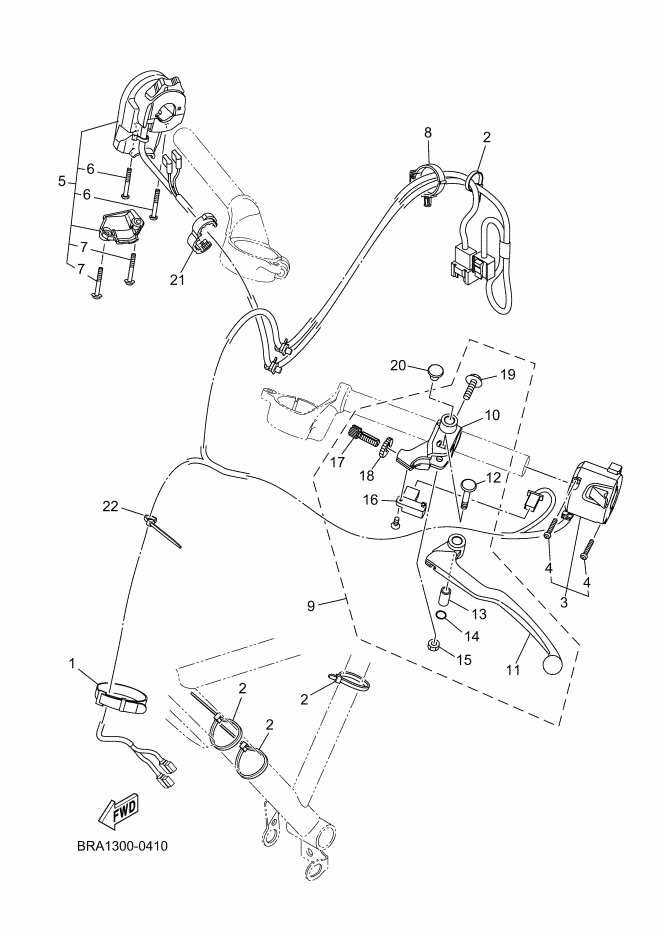 8
2
5
6
6
7
7
21
20
19
10
17
18
12
16
22
4
4
3
9
13
14
15
11
1
2
2
2
FWD
BRA1300-0410