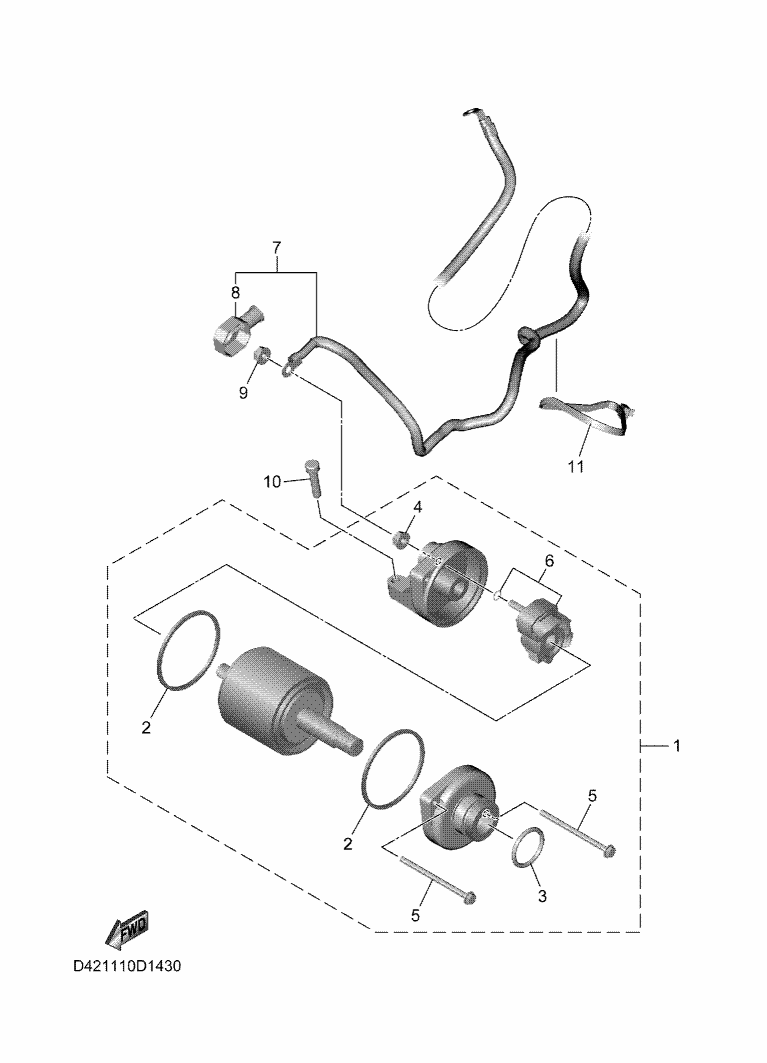 7
8
9
11
10
4
6
2
1
2
5
3
5
FWD
D421110D1430