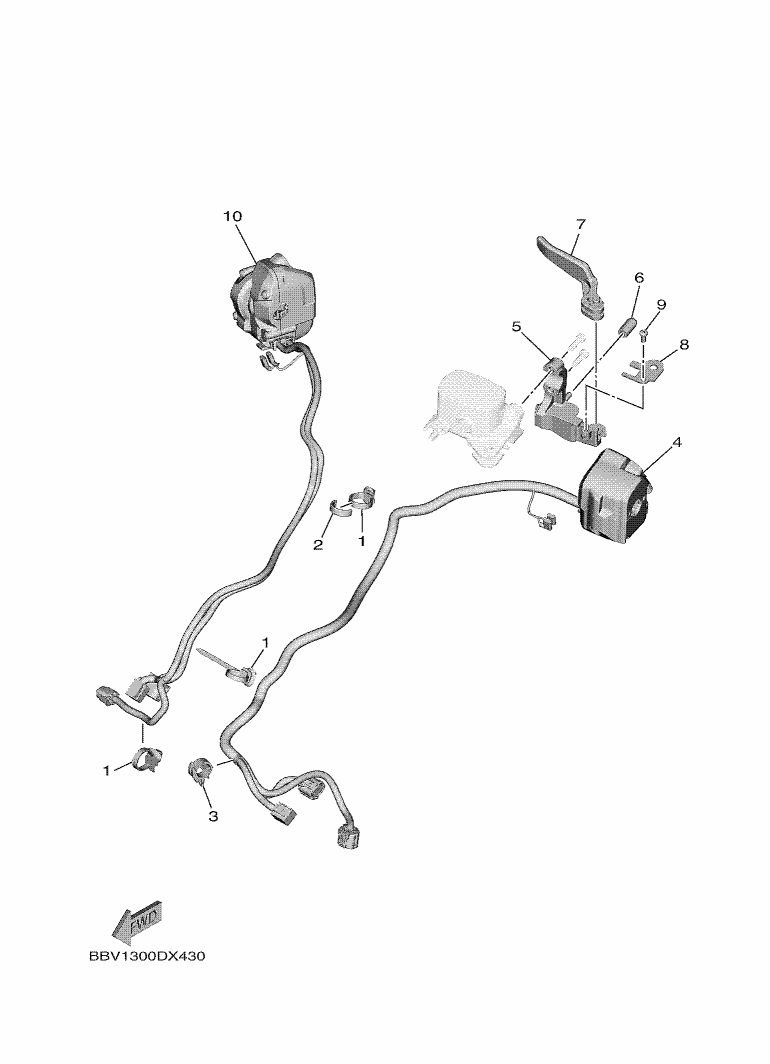 10

7

6

9

5

8

4

2

1

1

1

3

FWD

BBV1300DX430