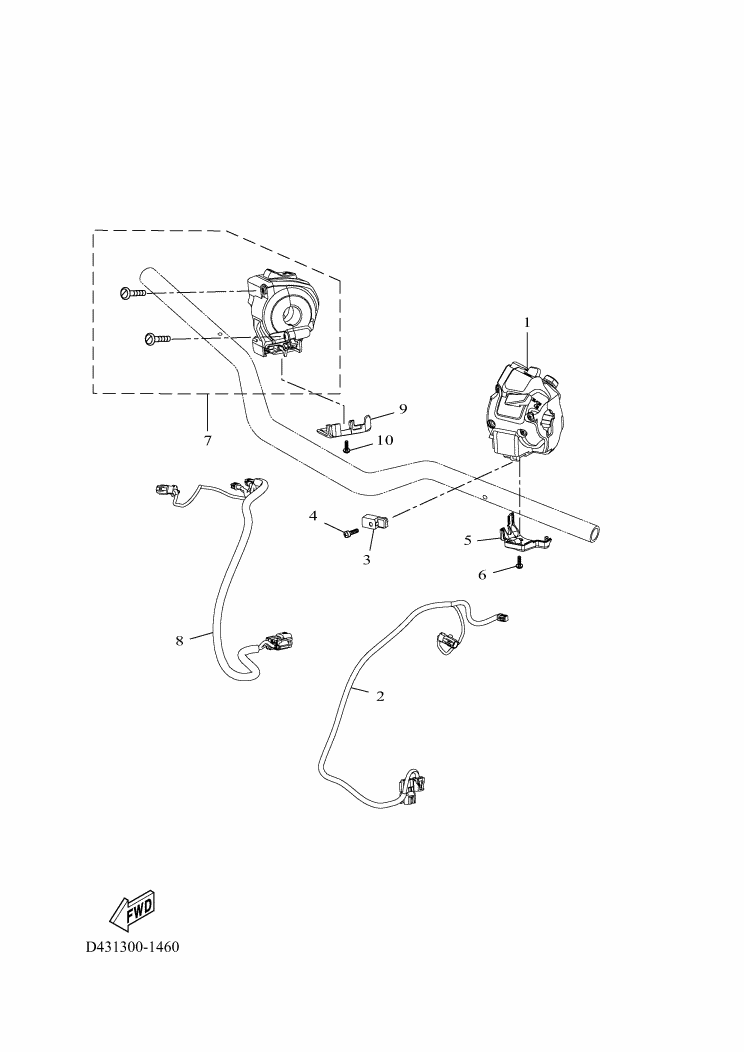 1
9
10
7
4
3
5
6
8
2
FWD
D431300-1460