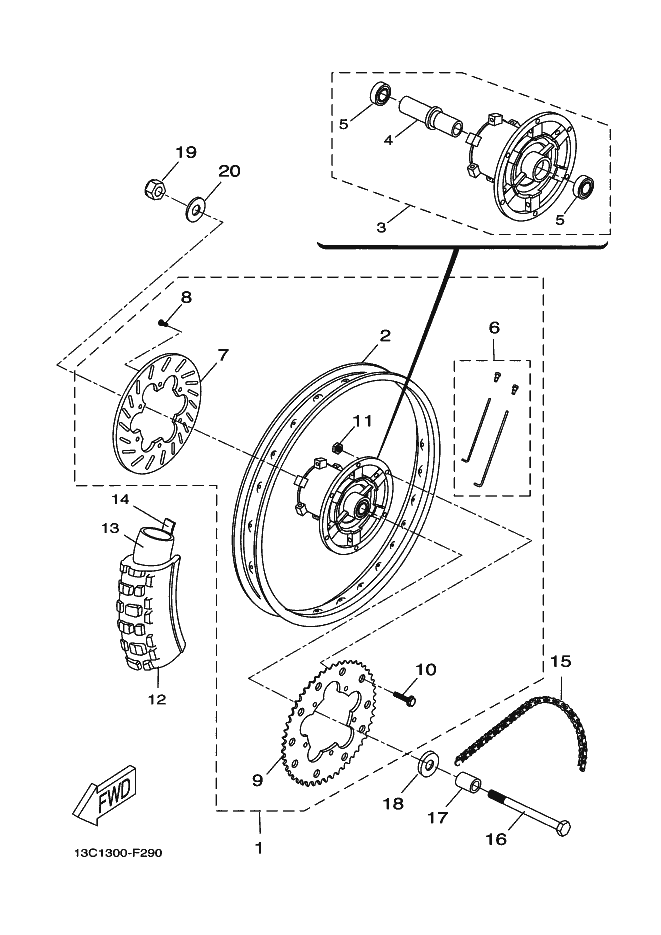 5
4
5
3
19
20
8
7
2
6
11
14
13
12
10
15
9
18
17
16
FWD
1
13C1300-F290