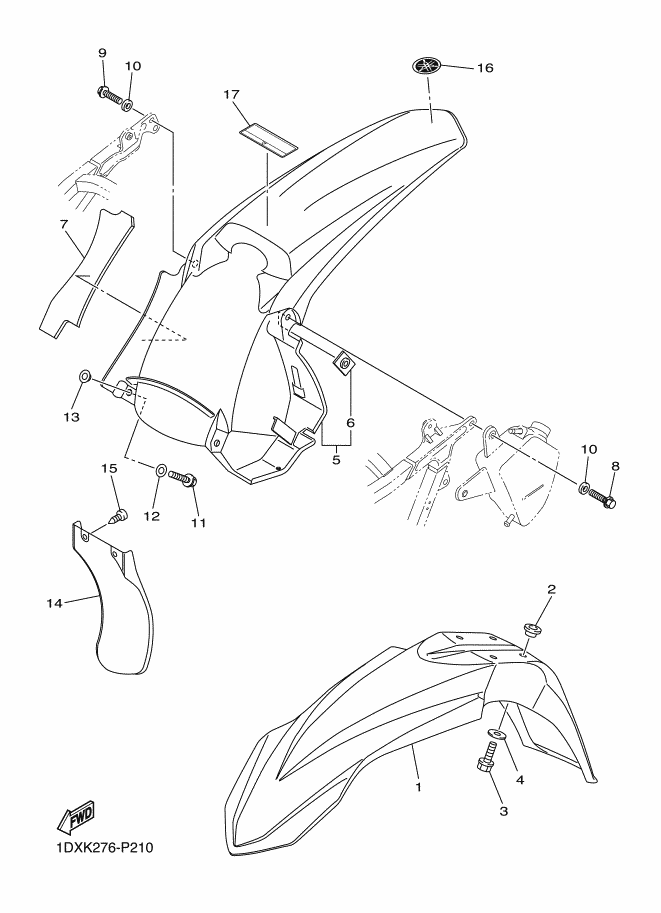 9
10
16
17
7
13
6
5
10
8
15
12
11
14
2
1
4
3
FWD
1DXK276-P210