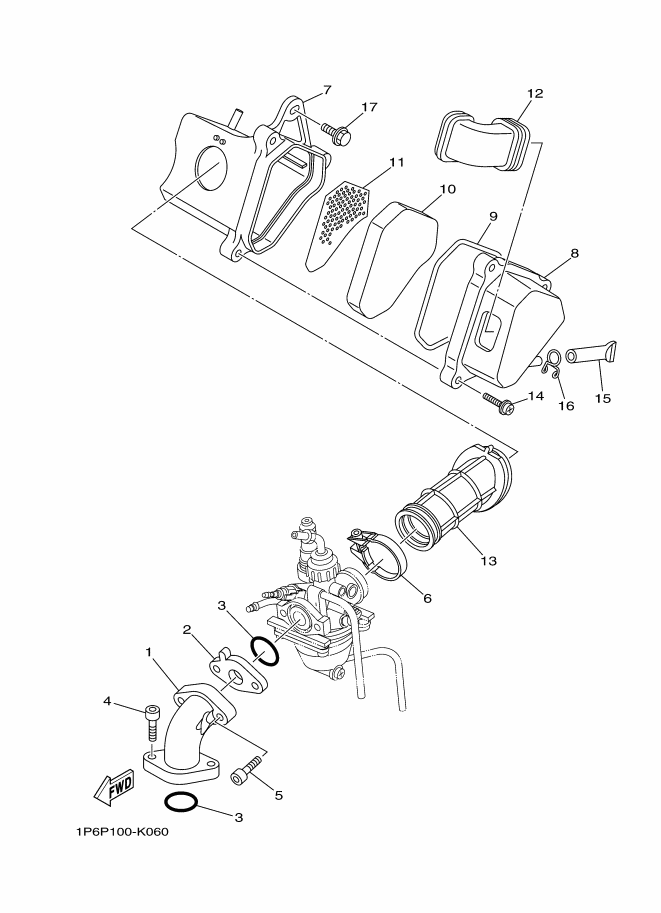 7
17
12
11
10
9
8
14
16
15
13
6
3
2
1
4
5
FWD
3
1P6P100-K060