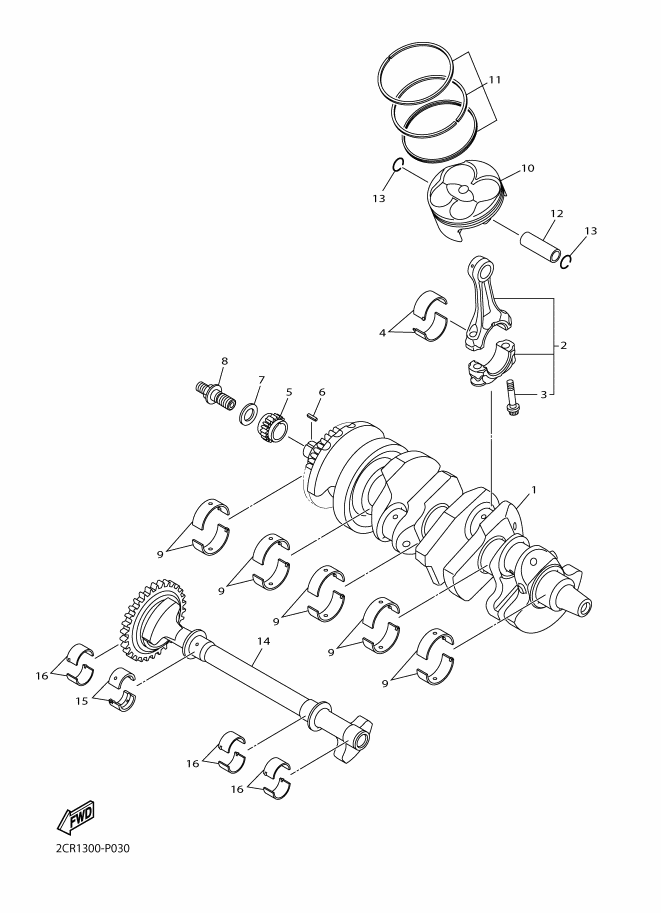 11
10
13
12
13
4
2
3
8
7
5
6
1
9
9
9
9
9
14
16
15
16
16
FWD
2CR1300-P030