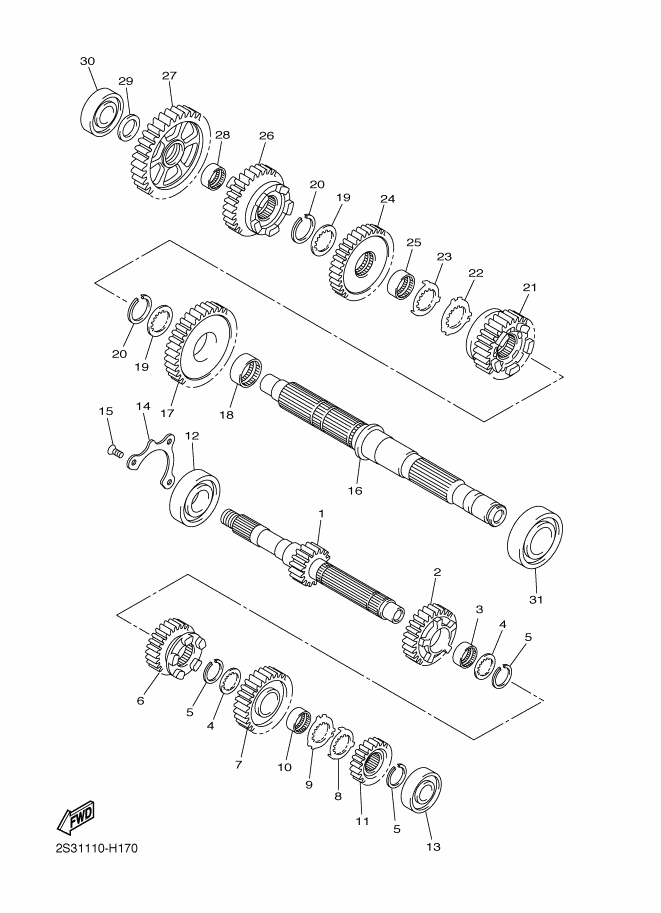 30
29
27
28
26
20
19
24
25
23
22
21
20
19
17
18
15
14
12
16
1
31
2
3
4
5
6
5
4
7
10
9
8
11
5
13
FWD
2S31110-H170