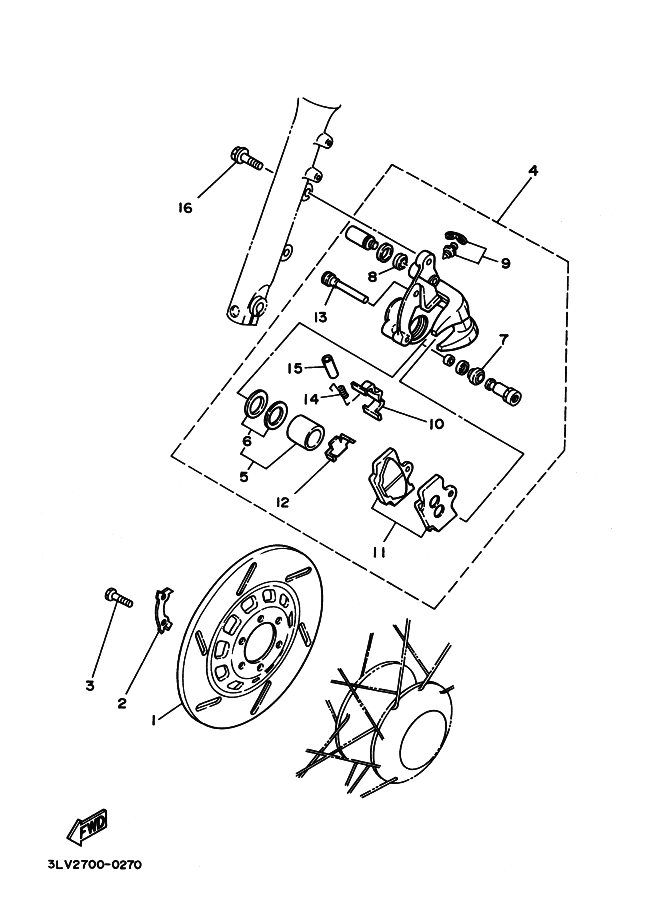 4
16
9
8
13
7
15
14
10
6
5
12
11
3
2
1
FWD
3LV2700-0270