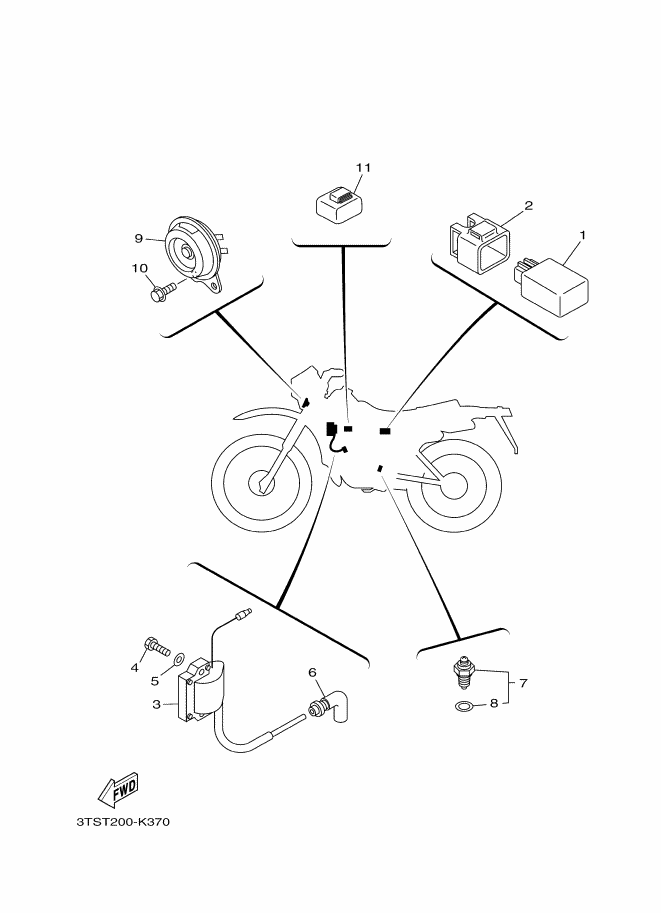 11
2
1
9
10
4
5
3
6
7
8
FWD
3TST200-K370