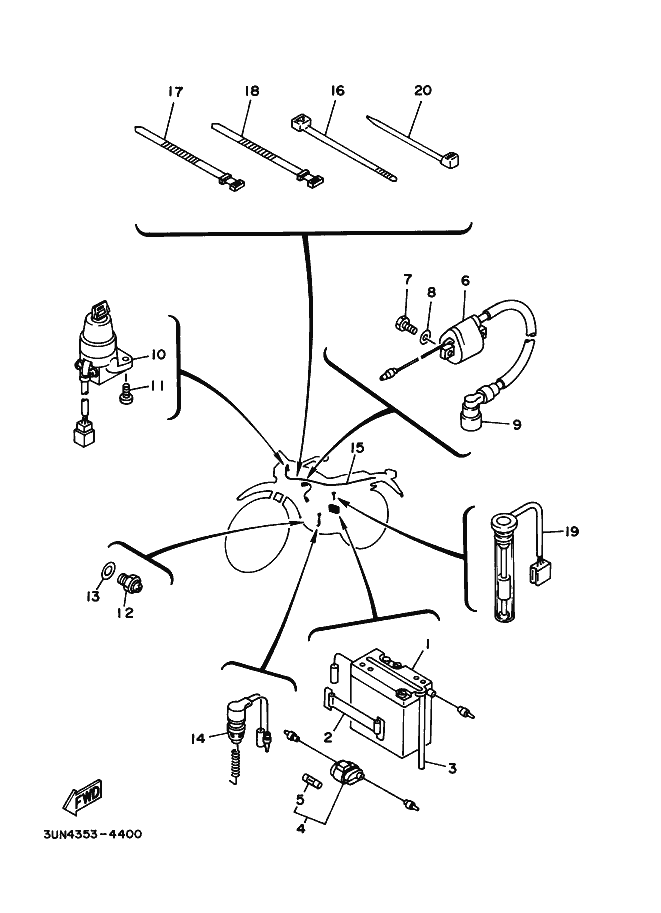 17
18
16
20
7
8
6
10
11
9
15
19
13
12
1
14
2
3
5
4
FWD
3UN4353-4400