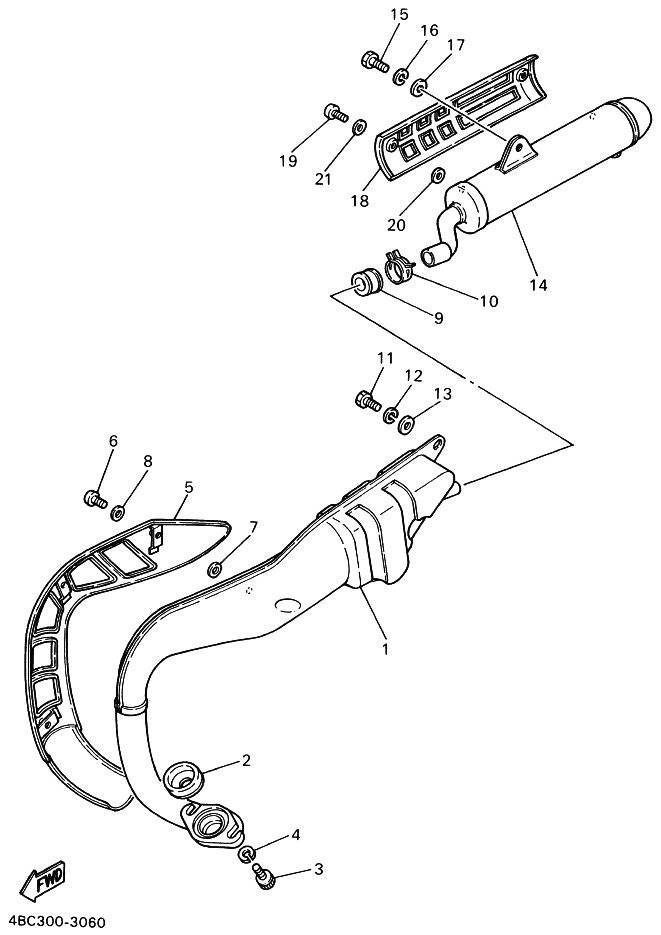 15
16
17
19
21
18
20
14
10
9
11
12
13
6
8
5
7
1
2
4
3
FWD
4BC300-3060