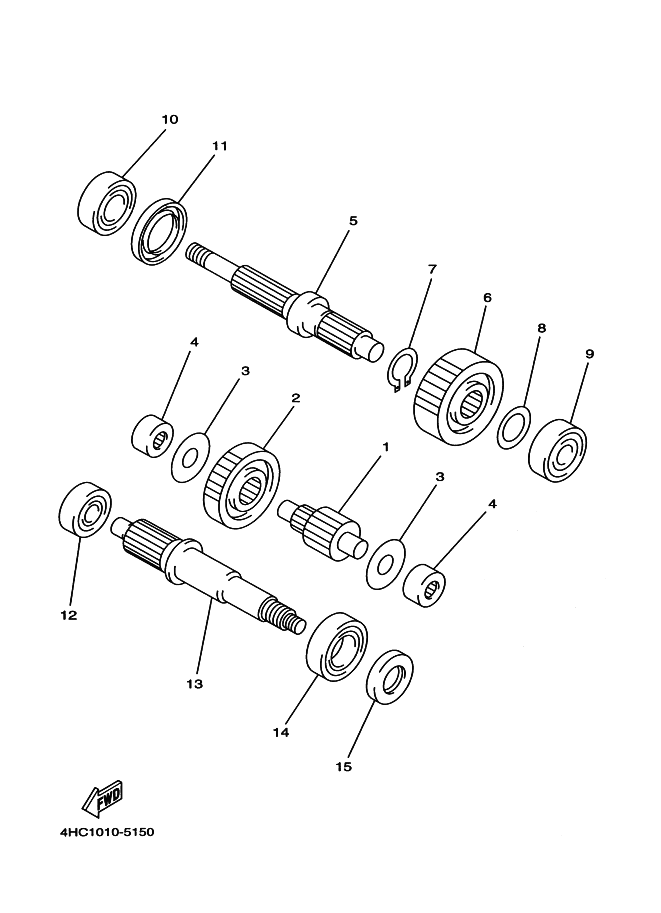 10
11
5
7
6
8
9
4
3
2
1
3
4
12
13
14
15
FWD
4HC1010-5150