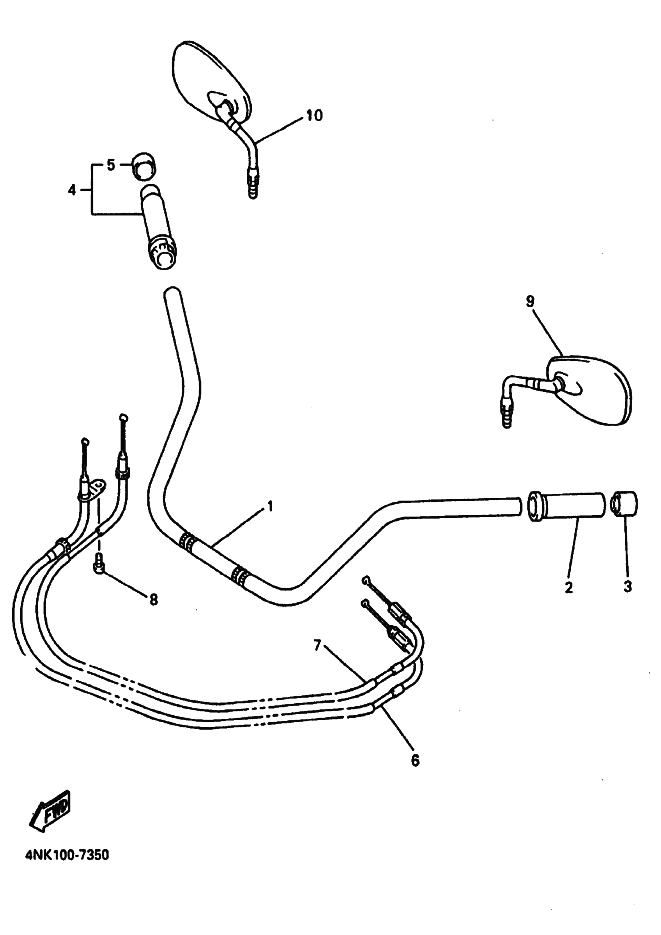 10
5
4
9
1
2
3
8
7
6
FWD
4NK100-7350