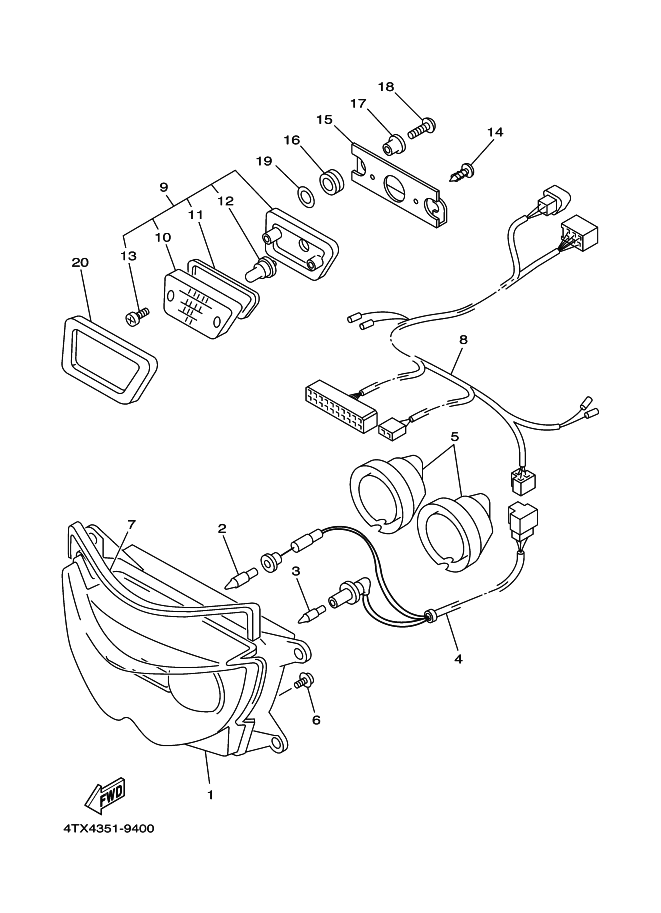 18
17
15
14
16
19
9
12
11
10
13
20
8
5
7
2
3
4
6
1
FWD
4TX4351-9400