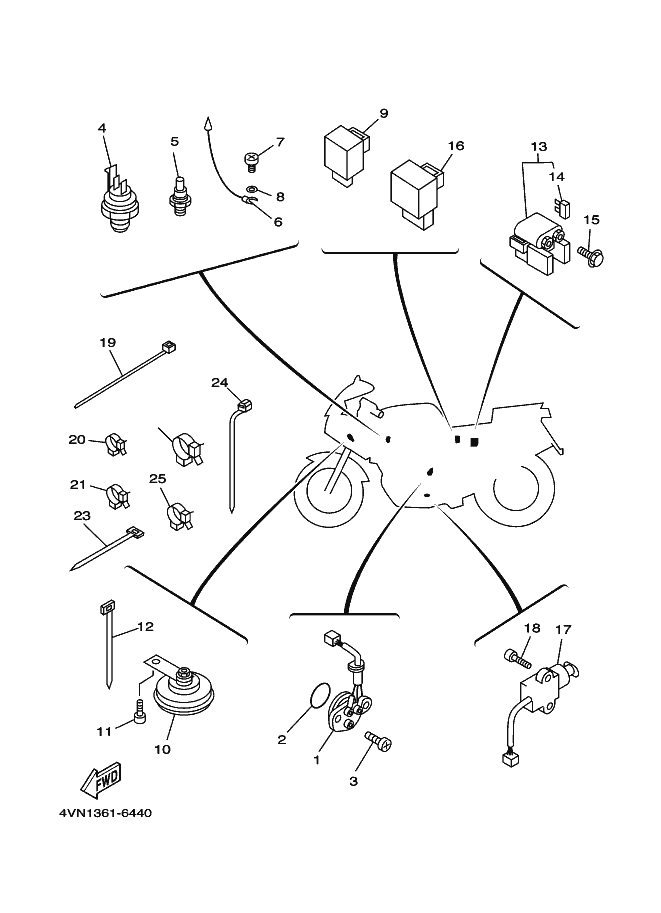 4
5
7
8
6
9
16
13
14
15
19
24
20
21
25
23
12
11
10
2
1
3
18
17
FWD
4VN1361-6440