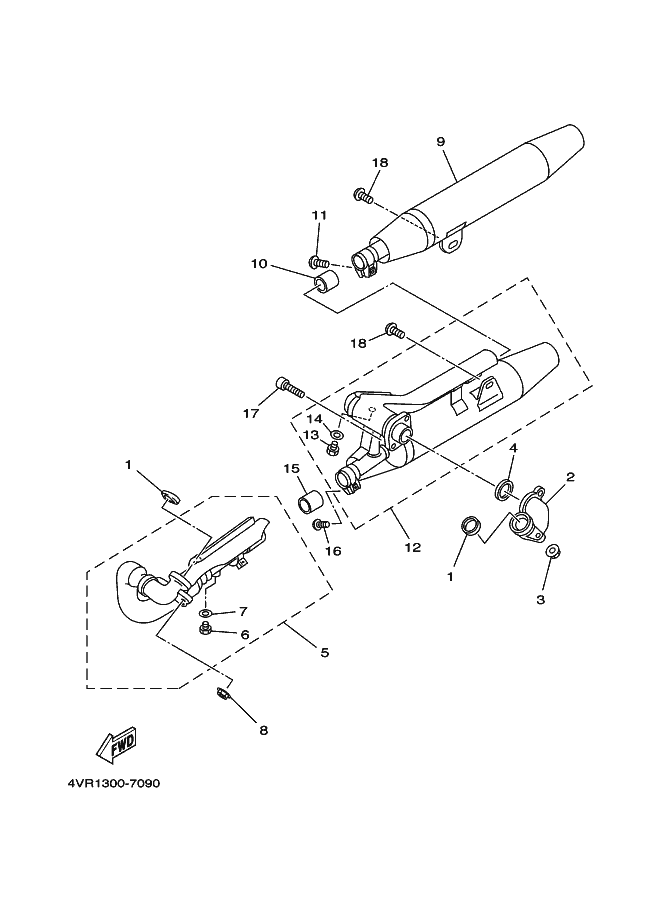 9
18
11
10
18
17
14
13
15
16
12
4
2
1
3
1
7
6
5
8
FWD
4VR1300-7090