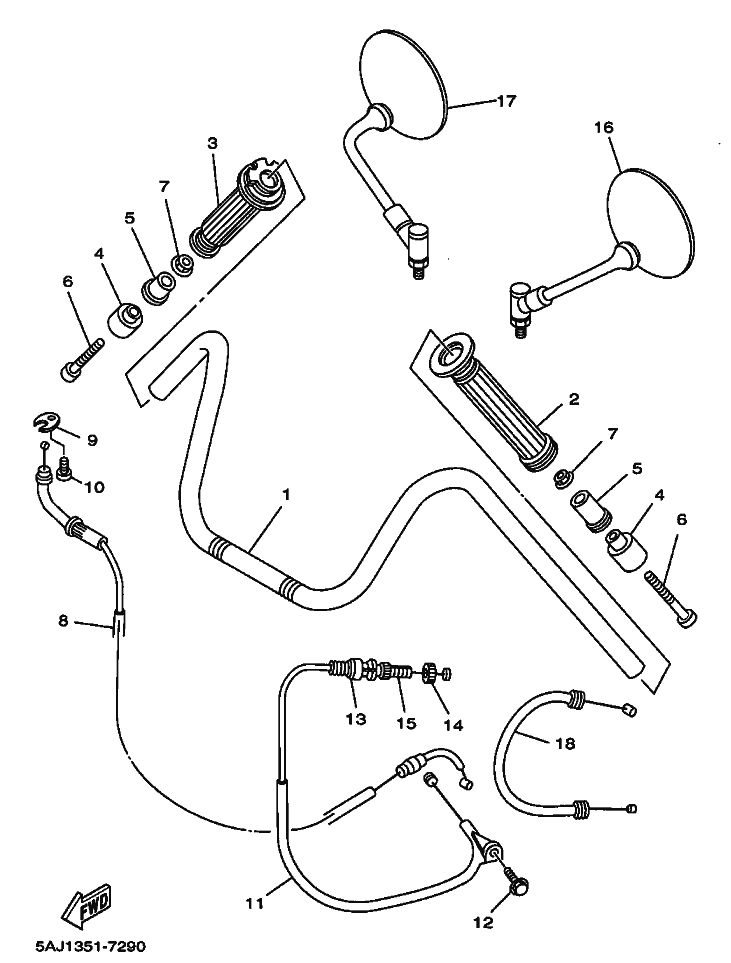 17
16
3
7
5
4
6
2
7
5
4
6
9
10
1
8
13
15
14
18
11
12
FWD
5AJ1351-7290