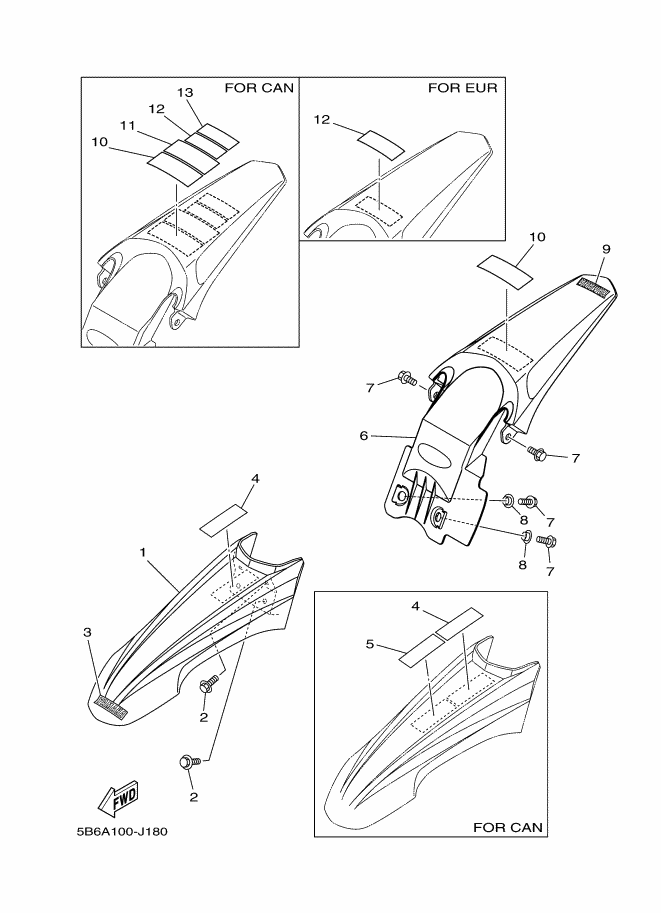 FOR CAN
13
12
11
10

FOR EUR
12

10
9
7
6
7
8
7
8
7

4
1
3
2
2

4
5
FOR CAN

FWD

5B6A100-J180