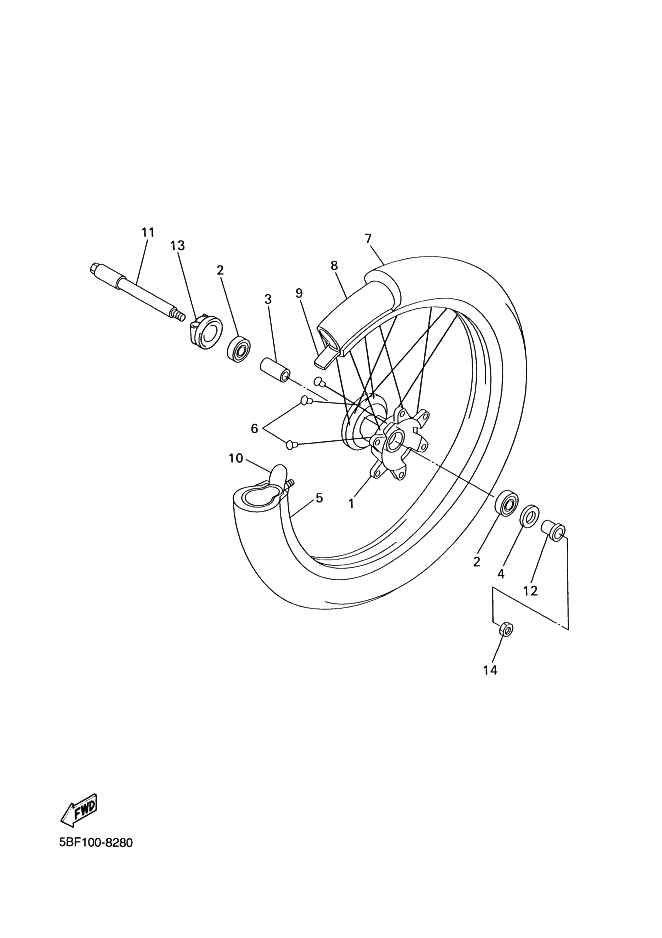 11
13
2
3
7
8
9
6
10
5
1
2
4
12
14
FWD
5BF100-8280