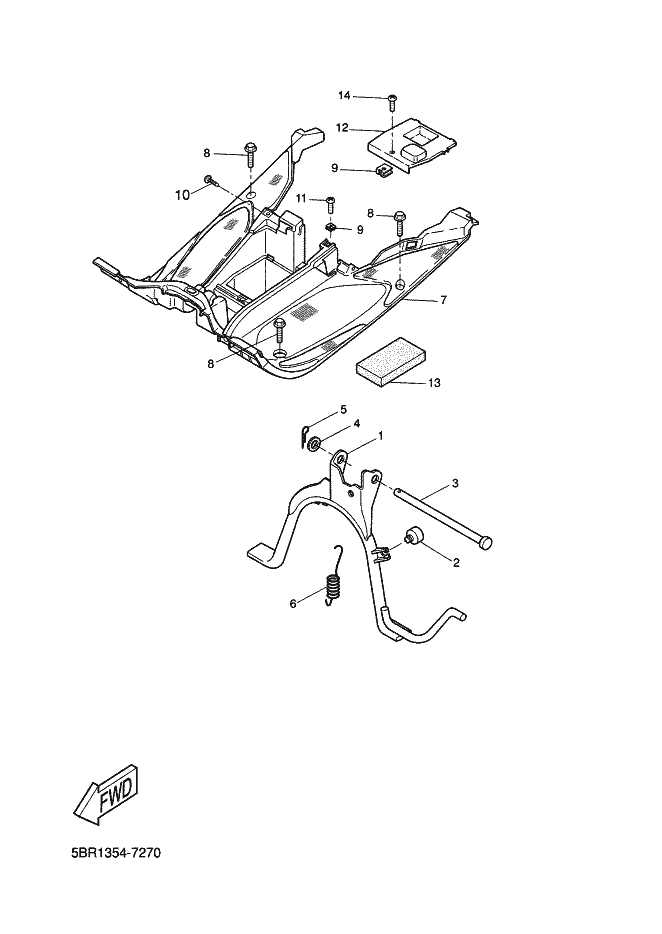 14
12
8
9
10
11
8
9
7
8
13
5
4
1
3
2
6
FWD
5BR1354-7270