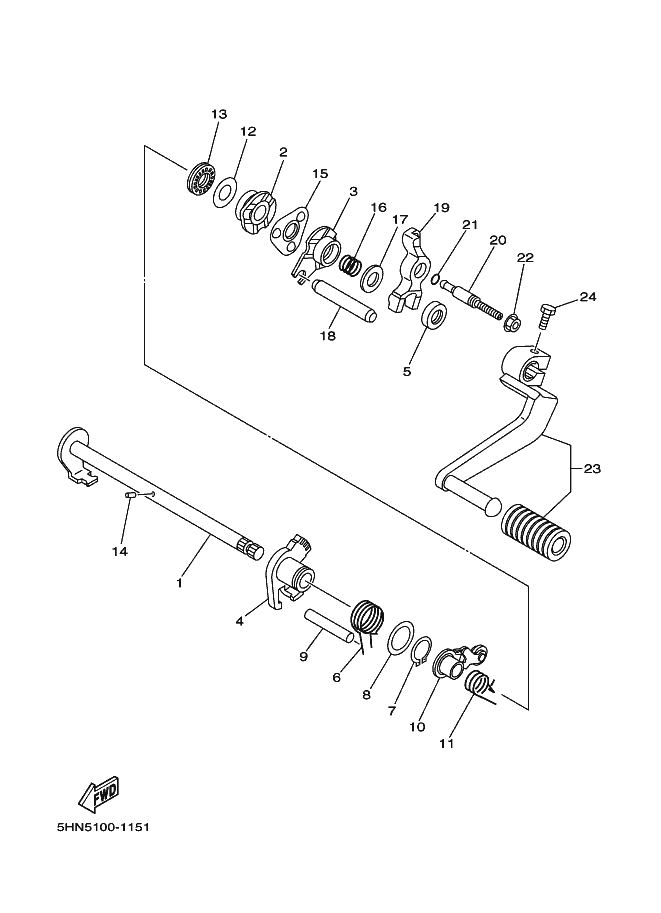 13
12
2
15
3
16
17
19
21
20
22
24
18
5
23
14
1
4
9
6
8
7
10
11
FWD
5HN5100-1151