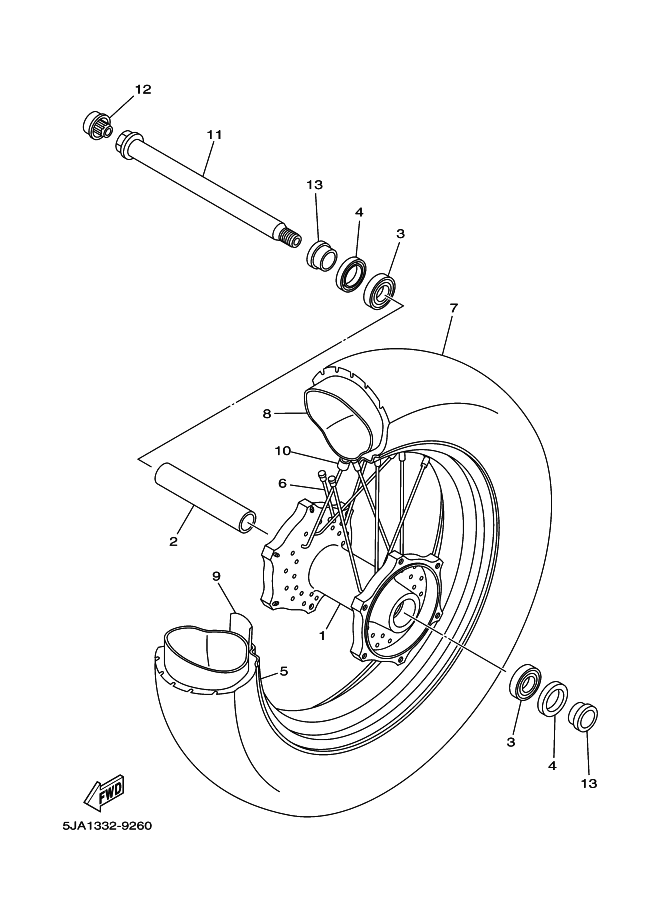 12

11

13

4

3

7

8

10

6

2

9

1

5

3

4

13

FWD

5JA1332-9260