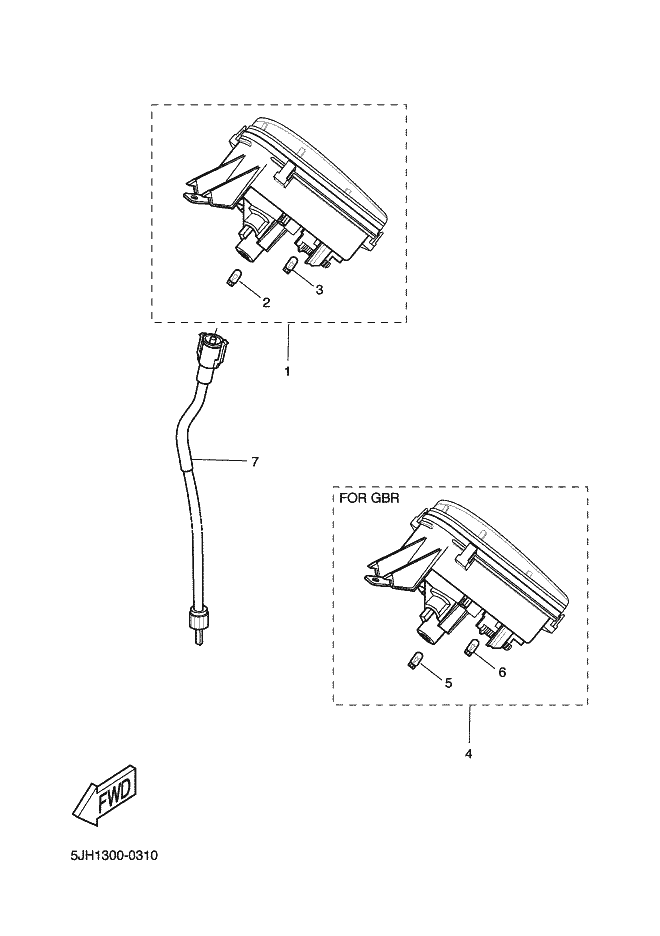 2
3
1
7
FOR GBR
5
6
4
FWD
5JH1300-0310