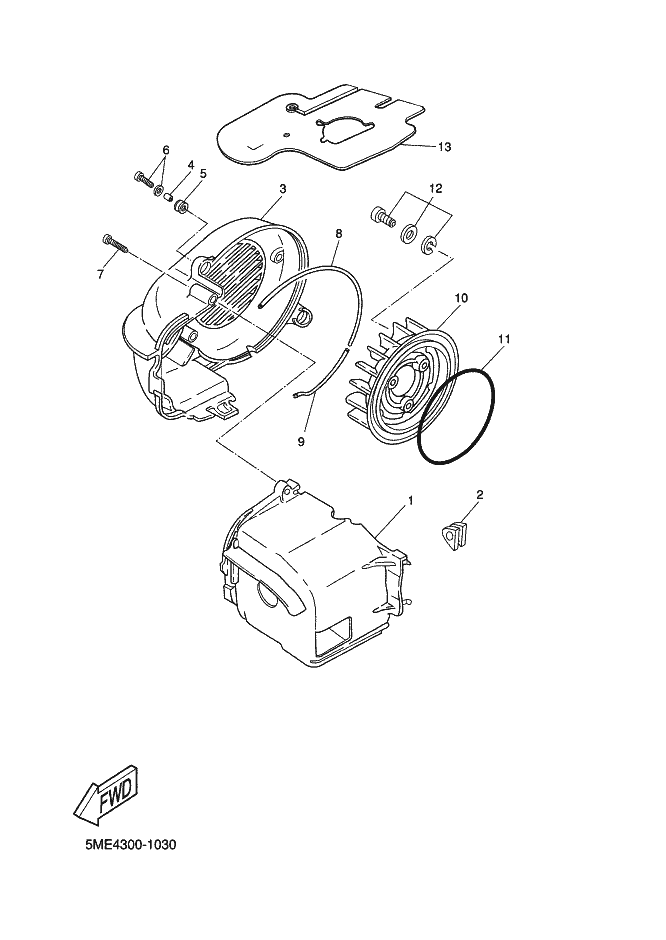 13
6
4
5
3
12
8
7
10
11
9
1
2
FWD
5ME4300-1030