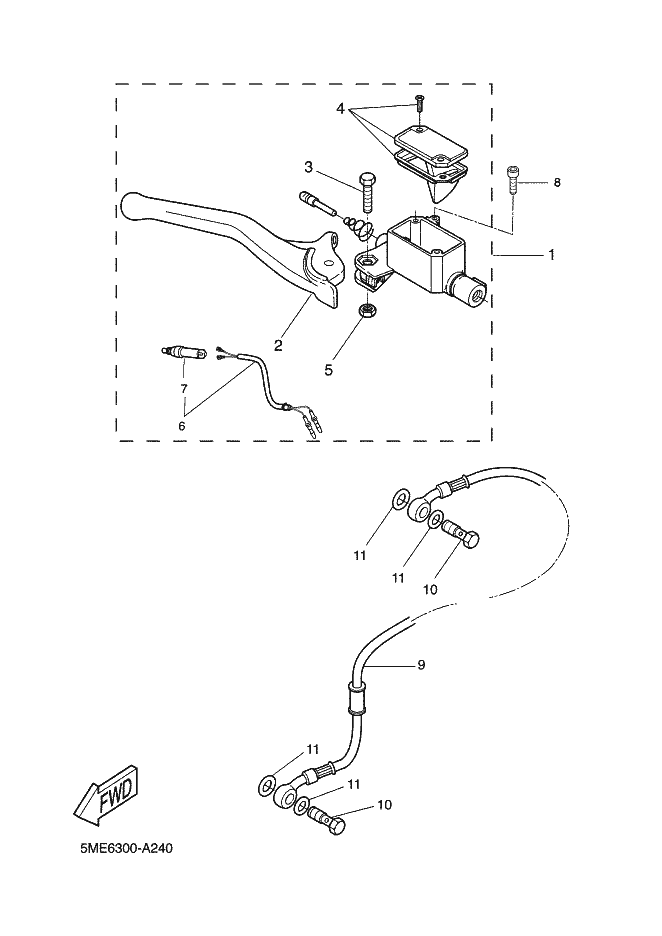 4
3
8
1
2
5
7
6
11
11
10
9
11
11
10
FWD
5ME6300-A240