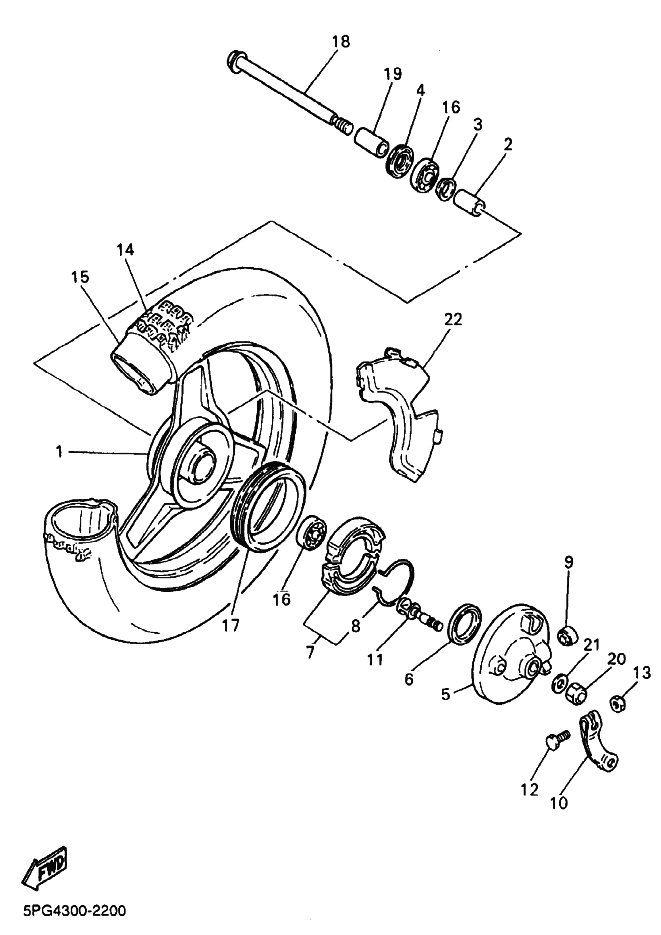 18
19
4
16
3
2
14
15
22
1
16
17
8
7
11
6
5
9
21
20
13
12
10
FWD
5PG4300-2200