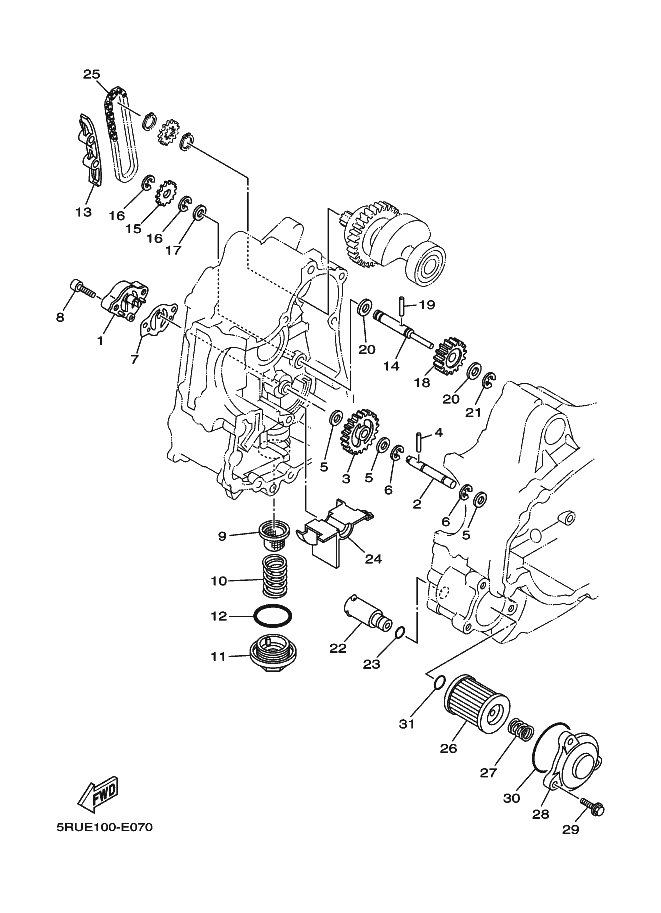 25
13
16
15
16
17
8
1
7
19
20
14
18
20
21
4
5
3
5
6
2
6
5
9
24
10
12
11
22
23
31
26
27
30
28
29
FWD
5RUE100-E070