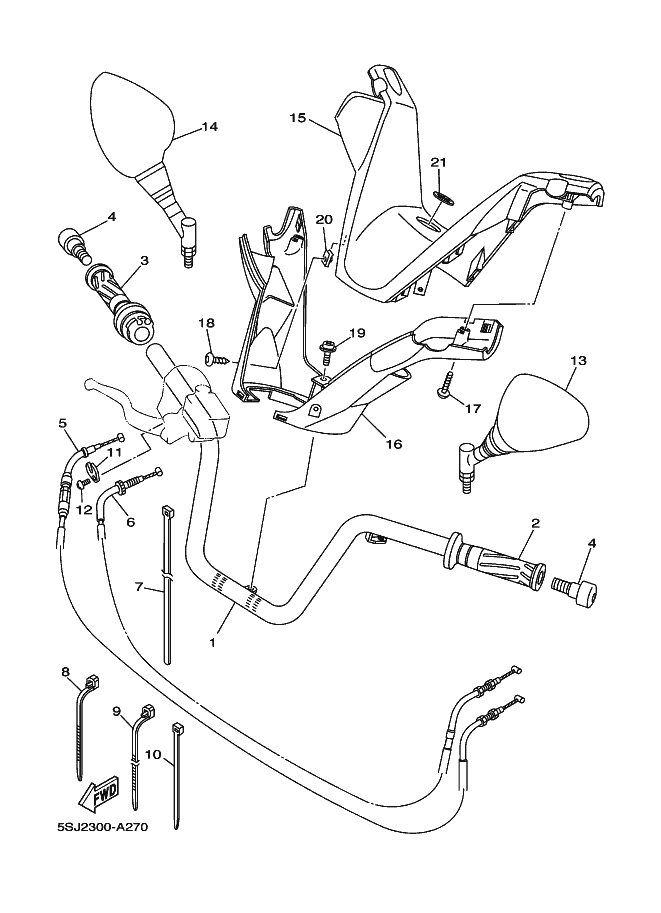 14
15
21
4
20
3
18
19
13
17
16
5
11
12
6
2
4
7
1
8
9
10
FWD
5SJ2300-A270