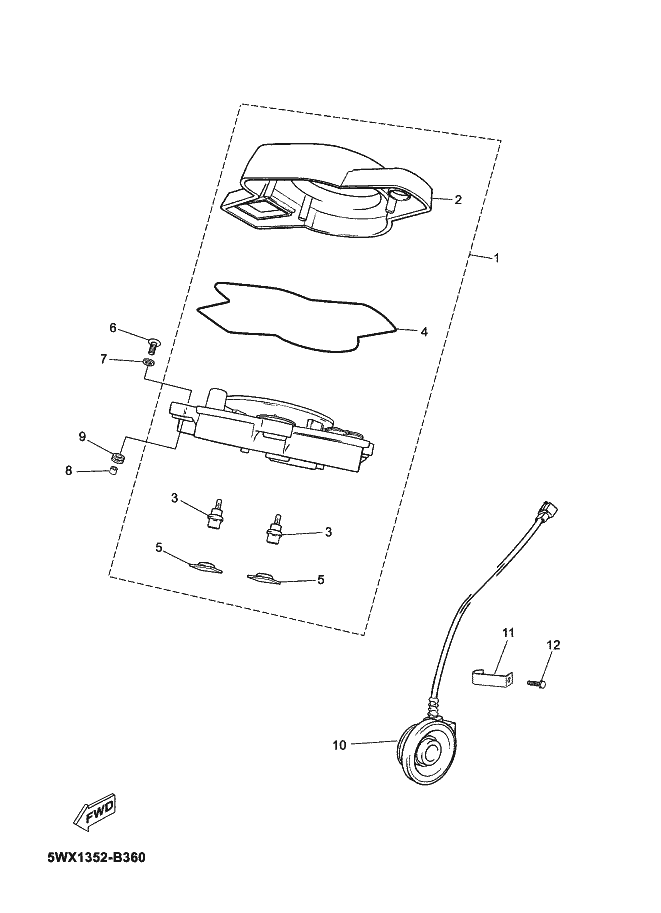 2

1

4

6

7

9

8

3

3

5

5

11

12

10

FWD

5WX1352-B360