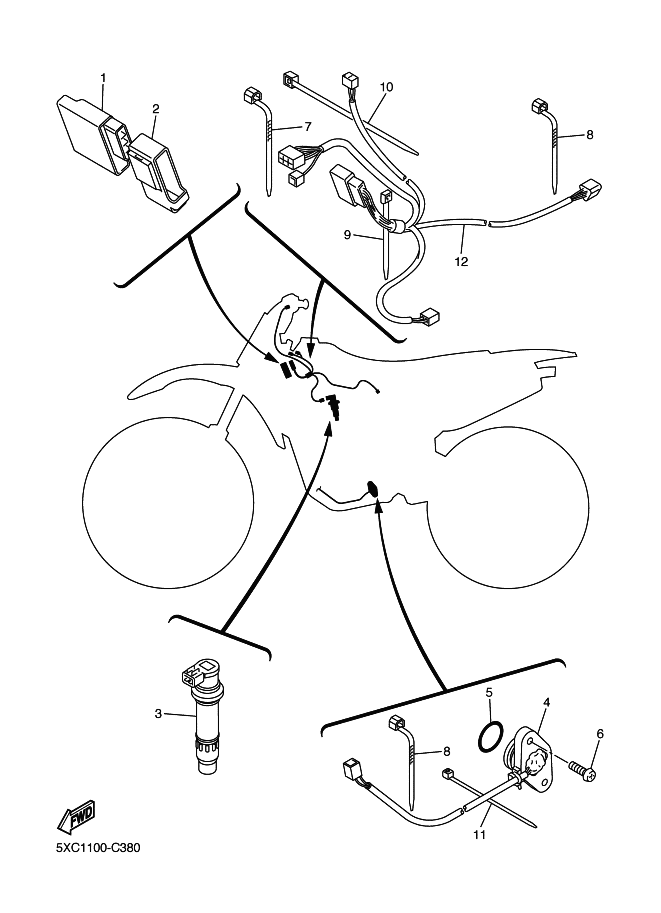 1
2
10
7
8
9
12
5
4
6
3
8
11
FWD
5XC1100-C380