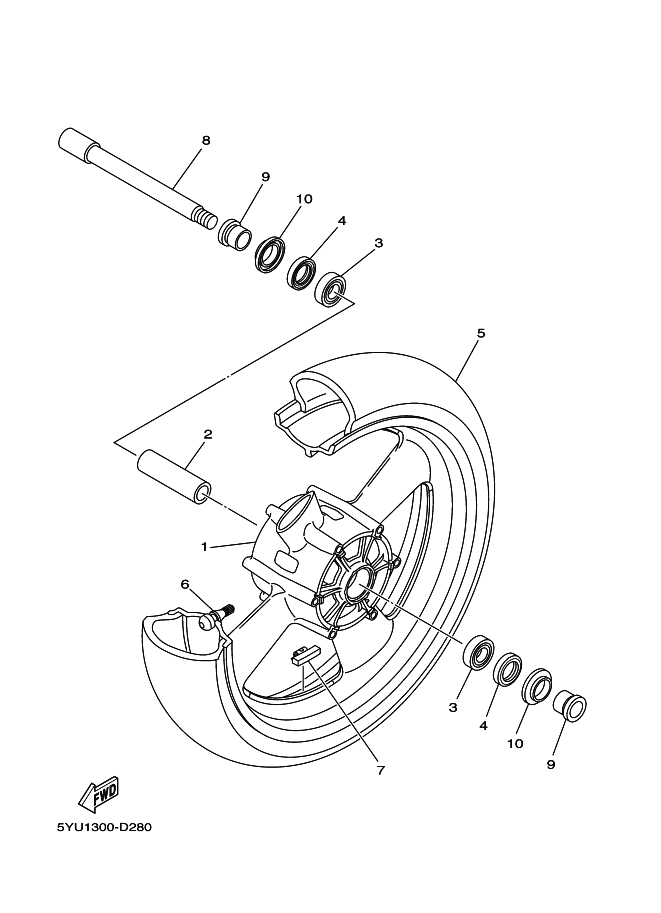 8
9
10
4
3
5
2
1
6
3
4
10
9
7
FWD
5YU1300-D280