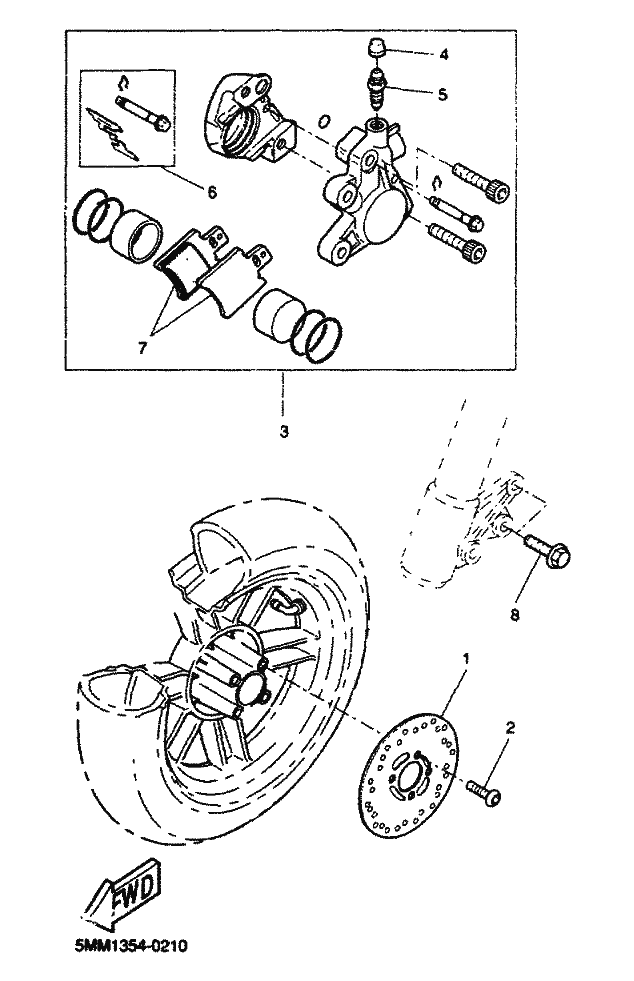 4
5
6
7
3
8
1
2
FWD
5MM1354-0210