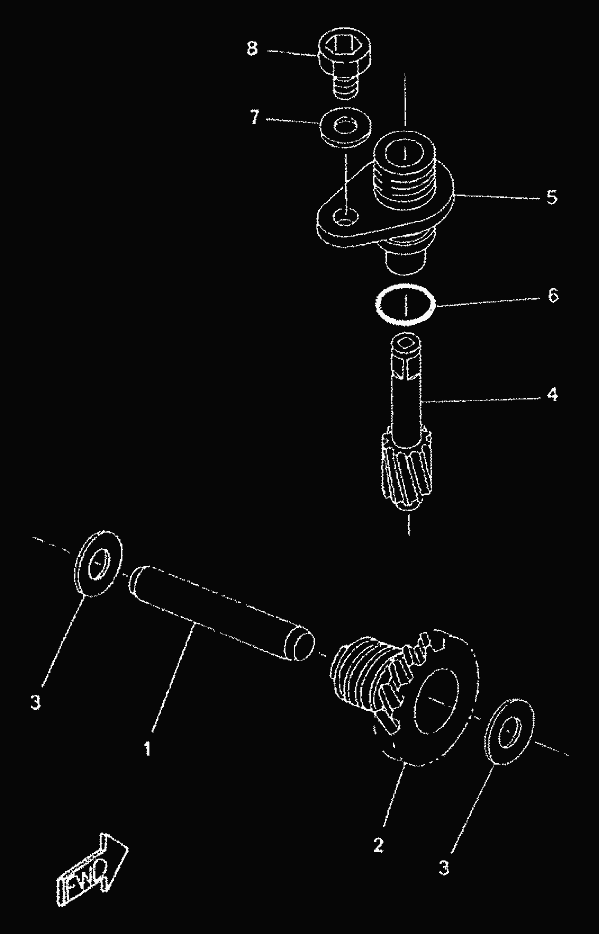 8
7
5
6
4
3
1
2
3
FWD