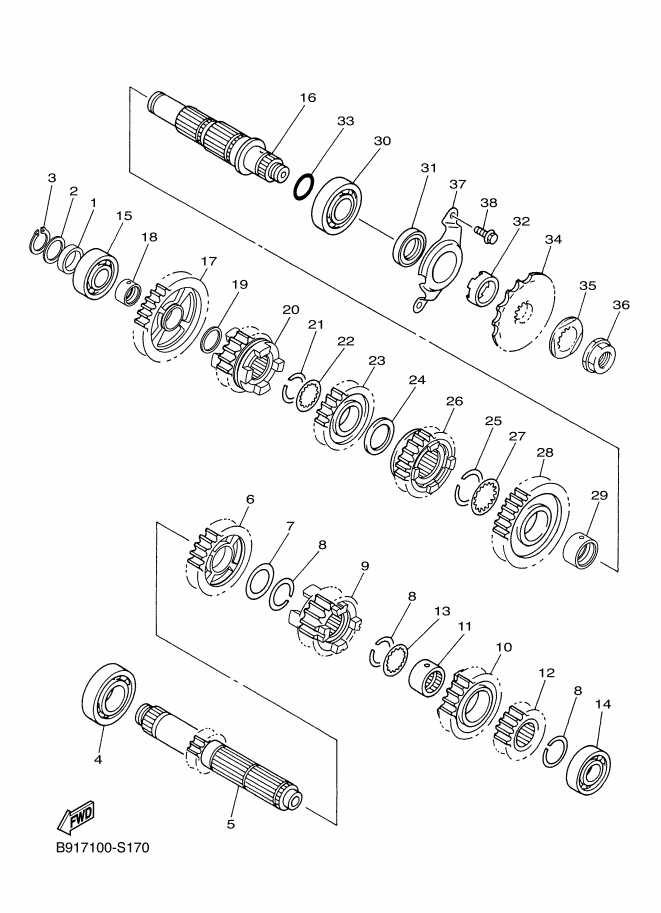 16
33
30
31
37
38
32
34
35
36
3
2
1
15
18
17
19
20
21
22
23
24
26
25
27
28
29
6
7
8
9
8
13
11
10
12
8
14
4
5
FWD
B917100-S170